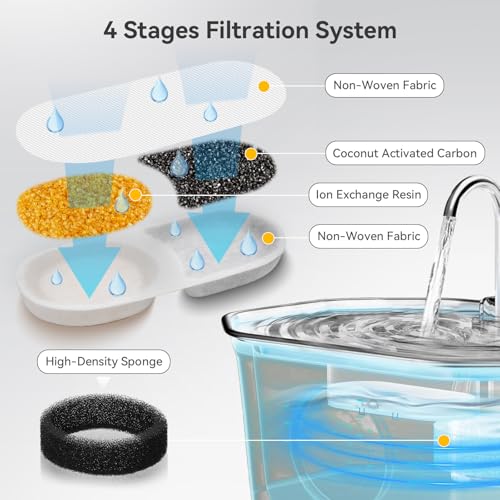 4 Stages Filtration System

Non-Woven Fabric

Coconut Activated Carbon

Ion Exchange Resin

Non-Woven Fabric

High-Density Sponge