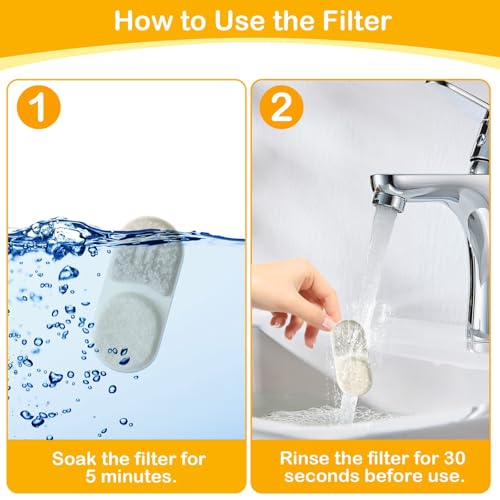 How to Use the Filter

1

Soak the filter for 5 minutes.

2

Rinse the filter for 30 seconds before use.