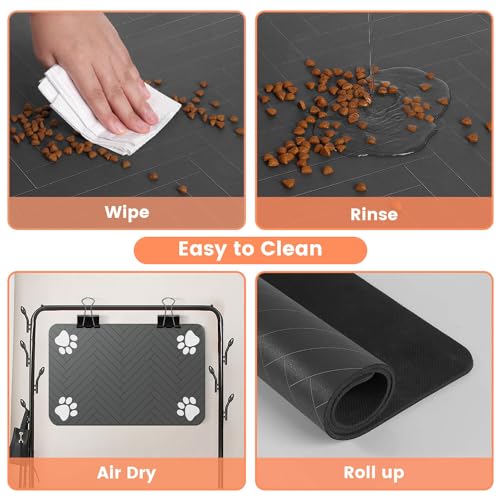 Wipe

Rinse

Easy to Clean

Air Dry

Roll up