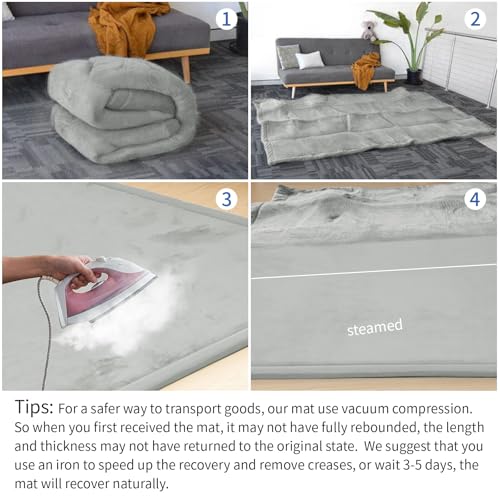 1

2

3

4

steamed

Tips: For a safer way to transport goods, our mat use vacuum compression. So when you first received the mat, it may not have fully rebounded, the length and thickness may not have returned to the original state. We suggest that you use an iron to speed up the recovery and remove creases, or wait 3-5 days, the mat will recover naturally.